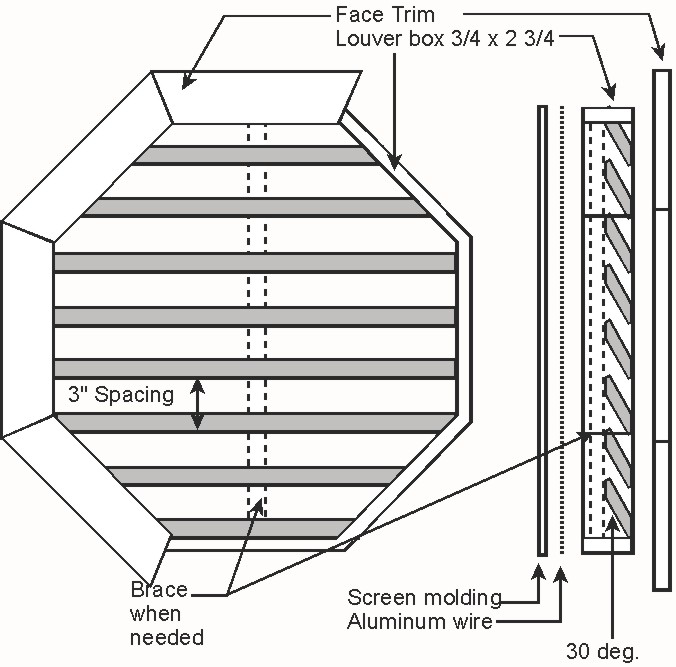 Face Trim
Louver box 3/4 x 2 3/4

3" Spacing

Brace
when
needed

Screen molding
Aluminum wire

30 deg.