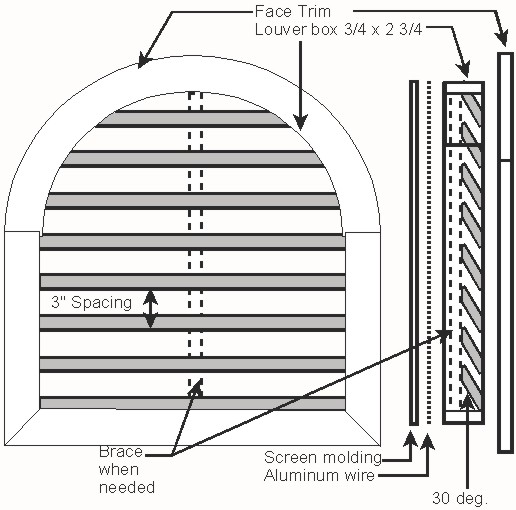 Face Trim
Louver box 3/4 x 2 3/4

3" Spacing

Brace when needed

Screen molding
Aluminum wire

30 deg.