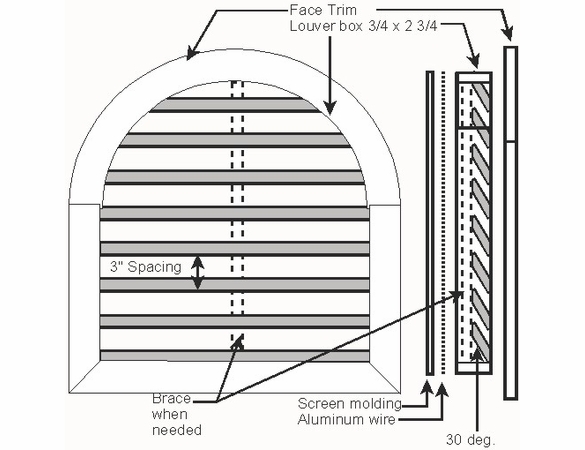 Face Trim
Louver box 3/4 x 2 3/4

3" Spacing

Brace when needed

Screen molding
Aluminum wire

30 deg.