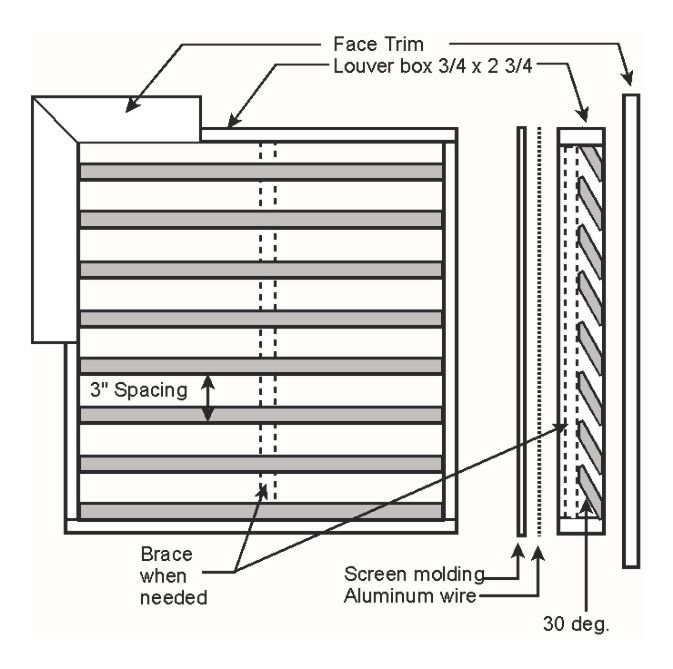 Face Trim
Louver box 3/4 x 2 3/4

3" Spacing

Brace when needed

Screen molding
Aluminum wire

30 deg.