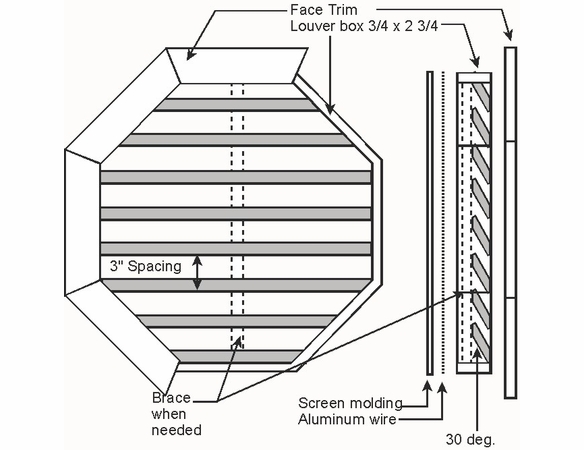 Face Trim
Louver box 3/4 x 2 3/4

3" Spacing

Brace when needed

Screen molding
Aluminum wire

30 deg.