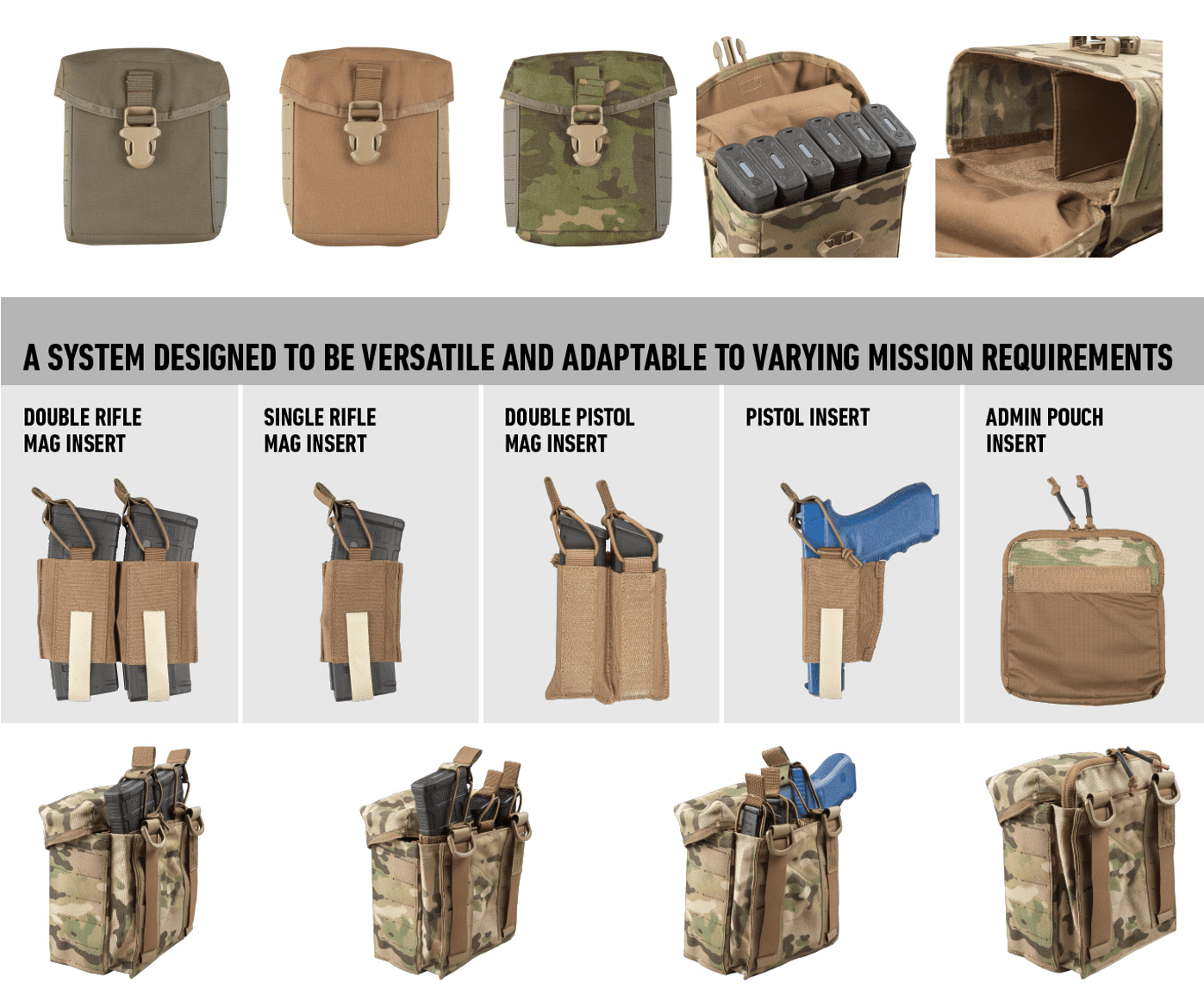 A SYSTEM DESIGNED TO BE VERSATILE AND ADAPTABLE TO VARYING MISSION REQUIREMENTS

DOUBLE RIFLE MAG INSERT

SINGLE RIFLE MAG INSERT

DOUBLE PISTOL MAG INSERT

PISTOL INSERT

ADMIN POUCH INSERT