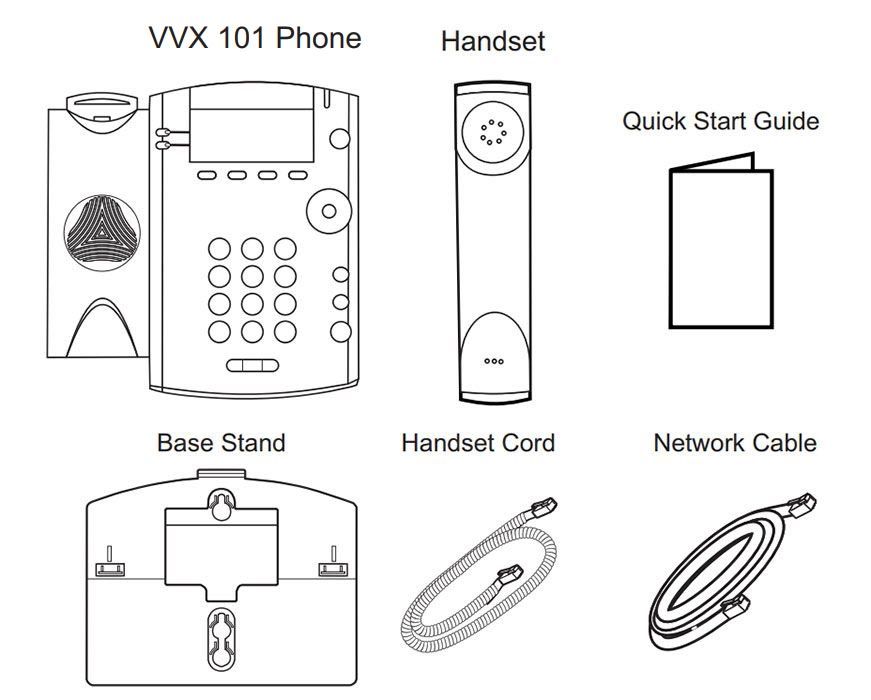 VVX 101 Phone

Handset

Quick Start Guide

Base Stand

Handset Cord

Network Cable