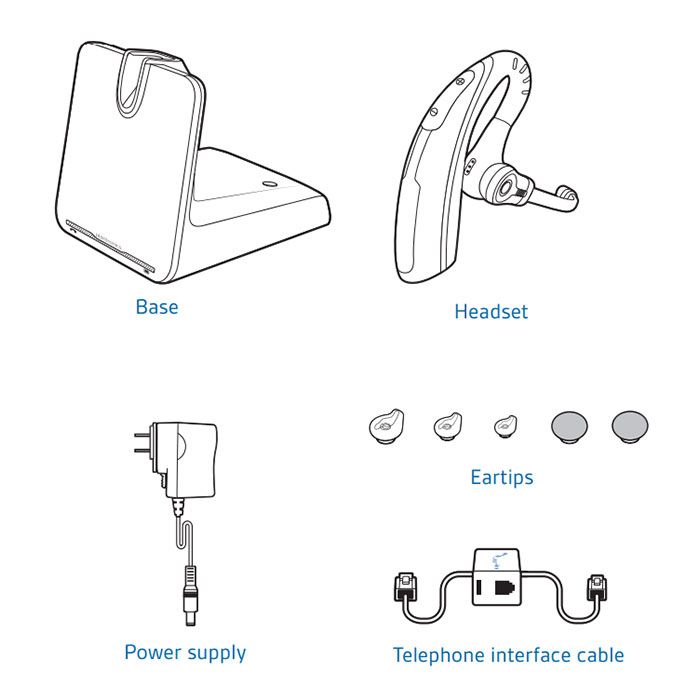 Base

Headset

Eartips

Power supply

Telephone interface cable