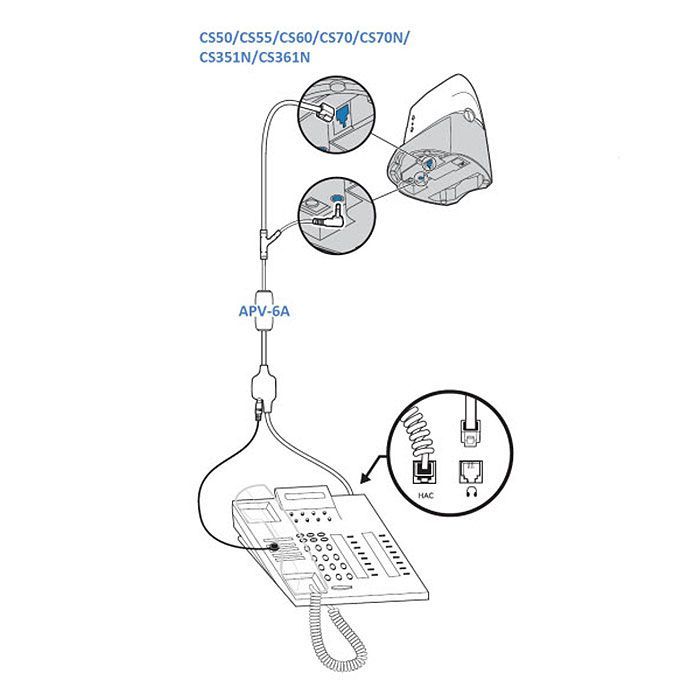 CS50/CS55/CS60/CS70/CS70N/
CS351N/CS361N

APV-6A

HAC