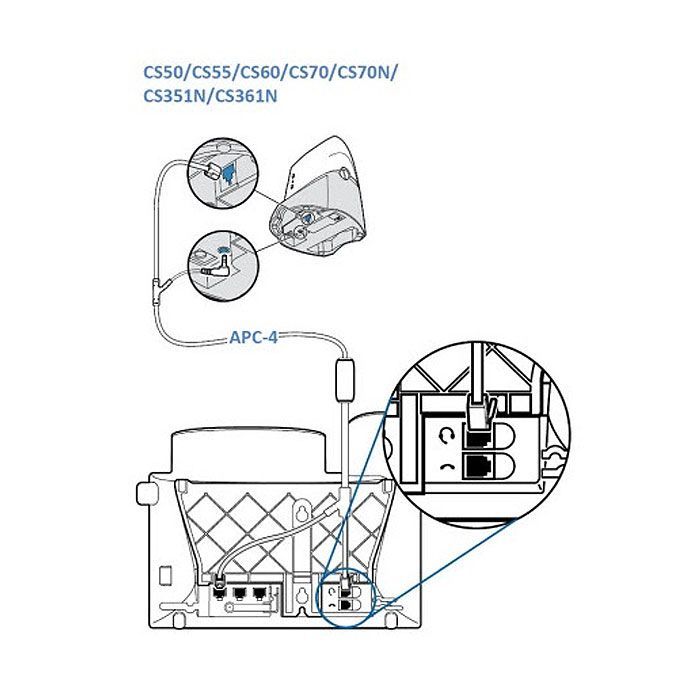 CS50/CS55/CS60/CS70/CS70N/
CS351N/CS361N

APC-4