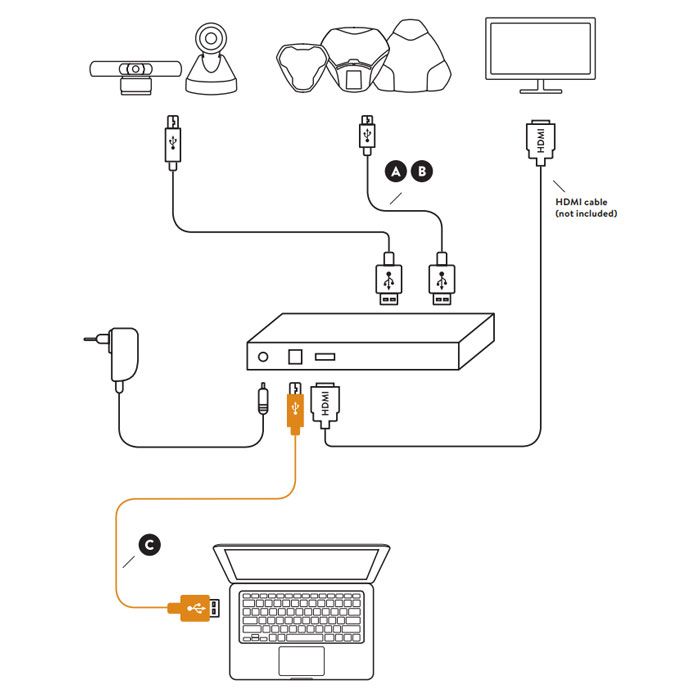 HDMI

A B

HDMI cable
(not included)

HDMI

C