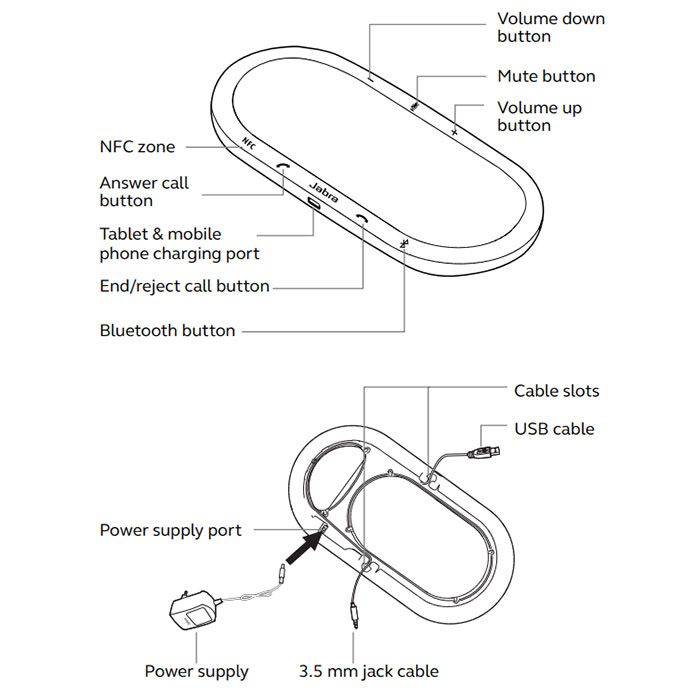 Volume down button

Mute button

Volume up button

NFC zone

NFC

Answer call button

Jabra

Tablet & mobile phone charging port

End/reject call button

Bluetooth button

Cable slots

USB cable

Power supply port

Power supply

3.5 mm jack cable