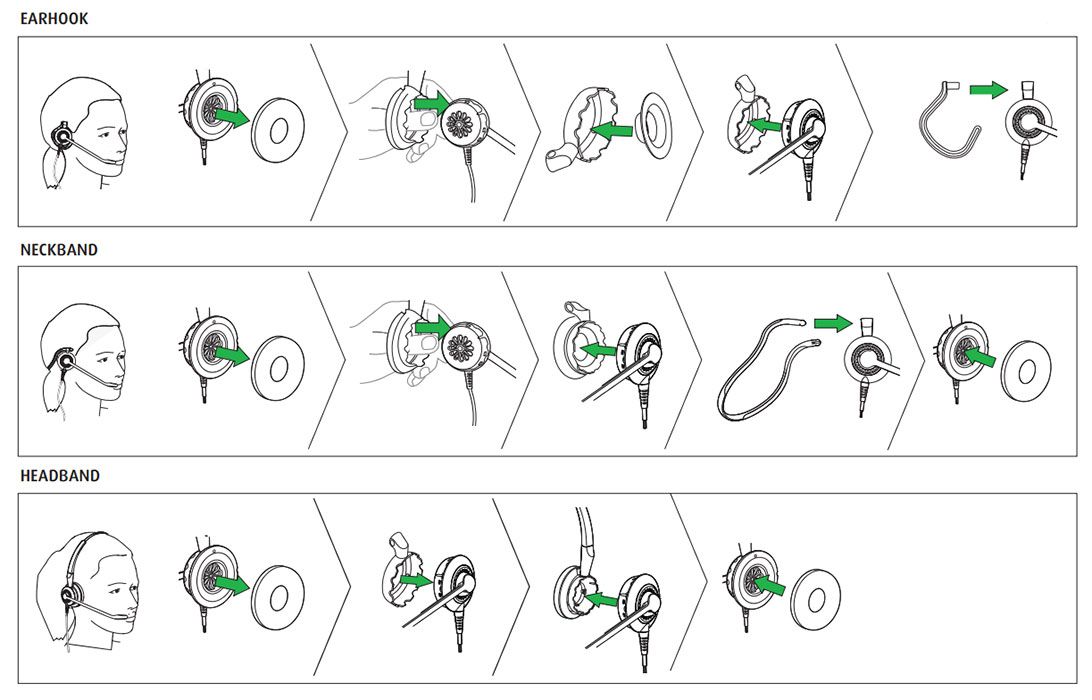 EARHOOK

NECKBAND

HEADBAND