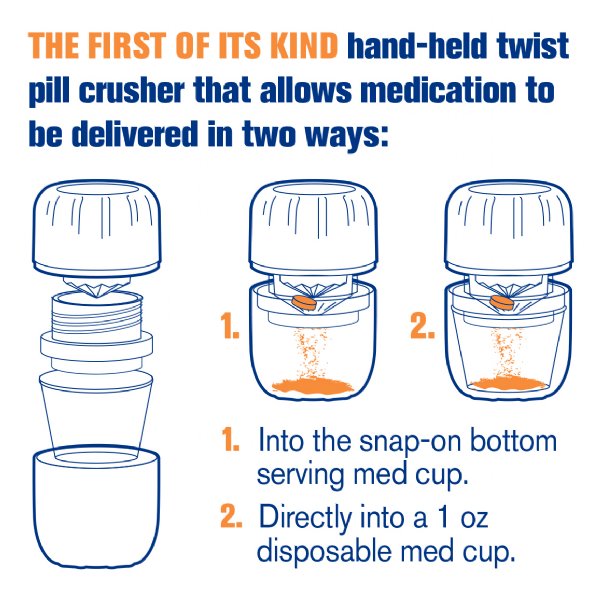 THE FIRST OF ITS KIND hand-held twist pill crusher that allows medication to be delivered in two ways:

1.

2.

1. Into the snap-on bottom serving med cup.

2. Directly into a 1 oz disposable med cup.