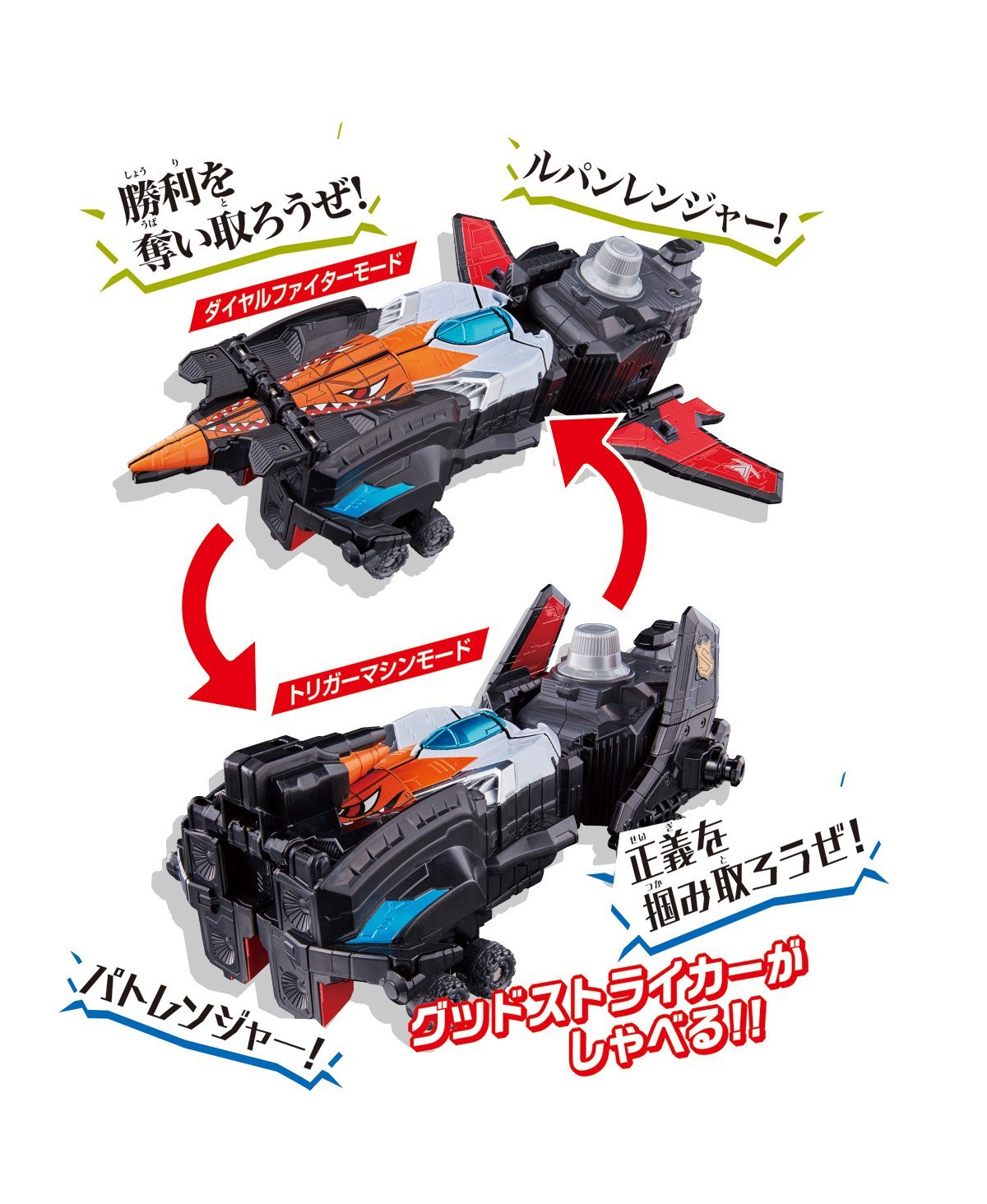 勝利を奪い取ろうぜ!

ルパンレンジャー!

ダイヤルファイターモード

トリガーマシンモード

正義を掴み取ろうぜ!

パトレンジャー!

グッドストライカーがしゃべる!!