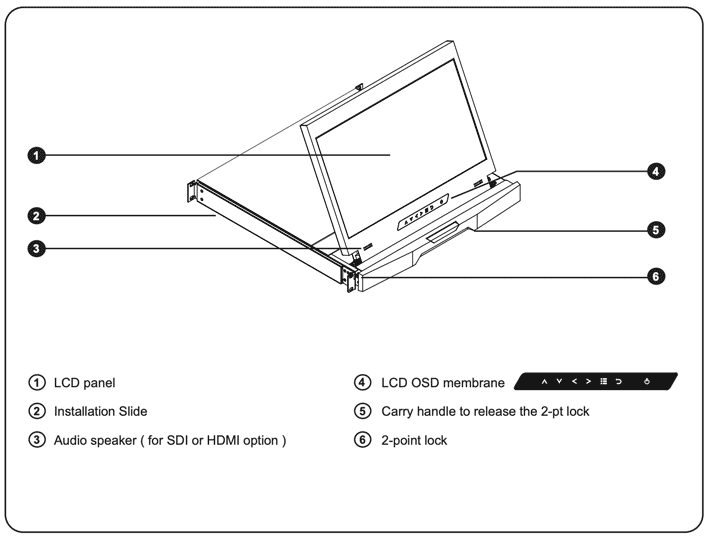 1
2
3
4
5
6

① LCD panel
② Installation Slide
③ Audio speaker ( for SDI or HDMI option )
④ LCD OSD membrane
⑤ Carry handle to release the 2-pt lock
⑥ 2-point lock