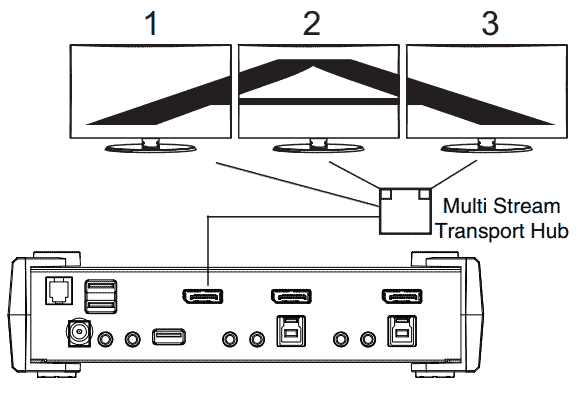 1
2
3
Multi Stream Transport Hub