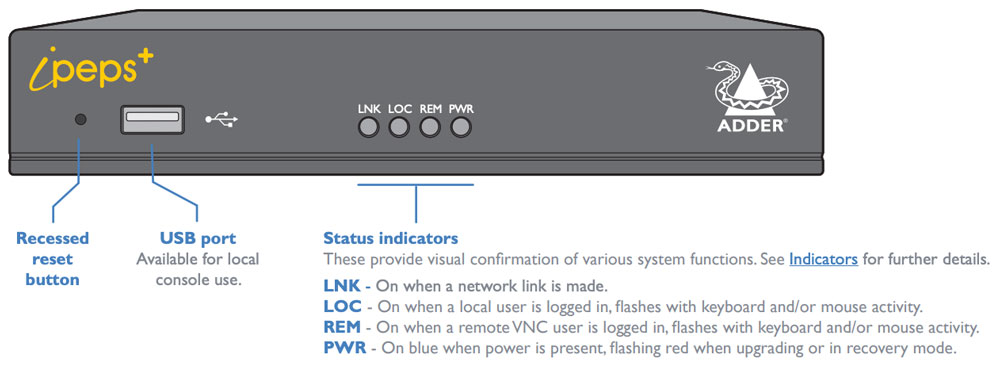 ipeps+

LNK LOC REM PWR

ADDER®

Recessed reset button

USB port
Available for local console use.

Status indicators
These provide visual confirmation of various system functions. See Indicators for further details.

LNK - On when a network link is made.
LOC - On when a local user is logged in, flashes with keyboard and/or mouse activity.
REM - On when a remote VNC user is logged in, flashes with keyboard and/or mouse activity.
PWR - On blue when power is present, flashing red when upgrading or in recovery mode.