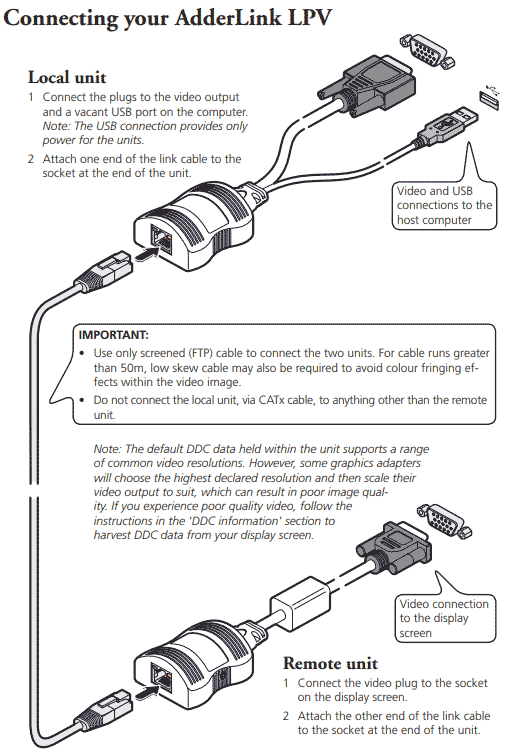 Connecting your AdderLink LPV

Local unit

1 Connect the plugs to the video output and a vacant USB port on the computer. Note: The USB connection provides only power for the units.

2 Attach one end of the link cable to the socket at the end of the unit.

Video and USB connections to the host computer

IMPORTANT:

• Use only screened (FTP) cable to connect the two units. For cable runs greater than 50m, low skew cable may also be required to avoid colour fringing effects within the video image.

• Do not connect the local unit, via CATx cable, to anything other than the remote unit.

Note: The default DDC data held within the unit supports a range of common video resolutions. However, some graphics adapters will choose the highest declared resolution and then scale their video output to suit, which can result in poor image quality. If you experience poor quality video, follow the instructions in the 'DDC information' section to harvest DDC data from your display screen.

Video connection to the display screen

Remote unit

1 Connect the video plug to the socket on the display screen.

2 Attach the other end of the link cable to the socket at the end of the unit.