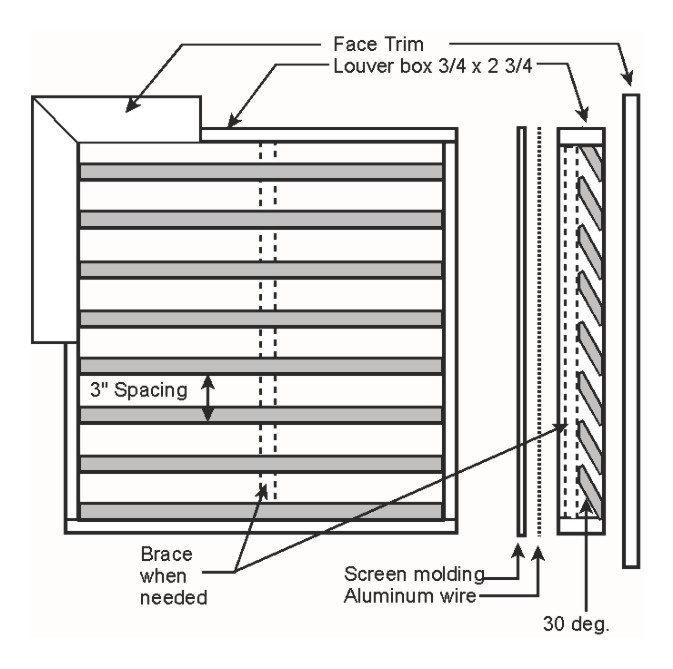 Face Trim
Louver box 3/4 x 2 3/4

3" Spacing

Brace when needed

Screen molding
Aluminum wire

30 deg.