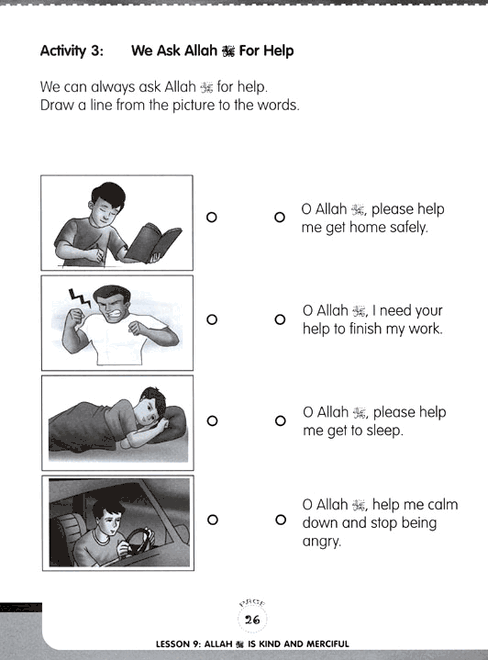 Activity 3: We Ask Allah ﷻ For Help

We can always ask Allah ﷻ for help.
Draw a line from the picture to the words.

O Allah ﷻ, please help me get home safely.

O Allah ﷻ, I need your help to finish my work.

O Allah ﷻ, please help me get to sleep.

O Allah ﷻ, help me calm down and stop being angry.

PAGE
26

LESSON 9: ALLAH ﷻ IS KIND AND MERCIFUL