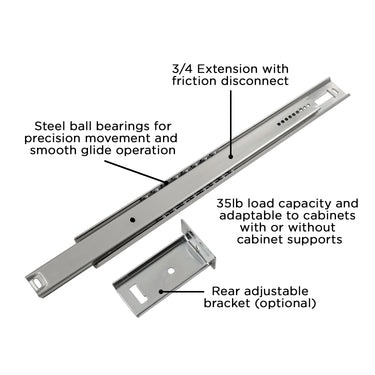 3/4 Extension with friction disconnect

Steel ball bearings for precision movement and smooth glide operation

35lb load capacity and adaptable to cabinets with or without cabinet supports

Rear adjustable bracket (optional)