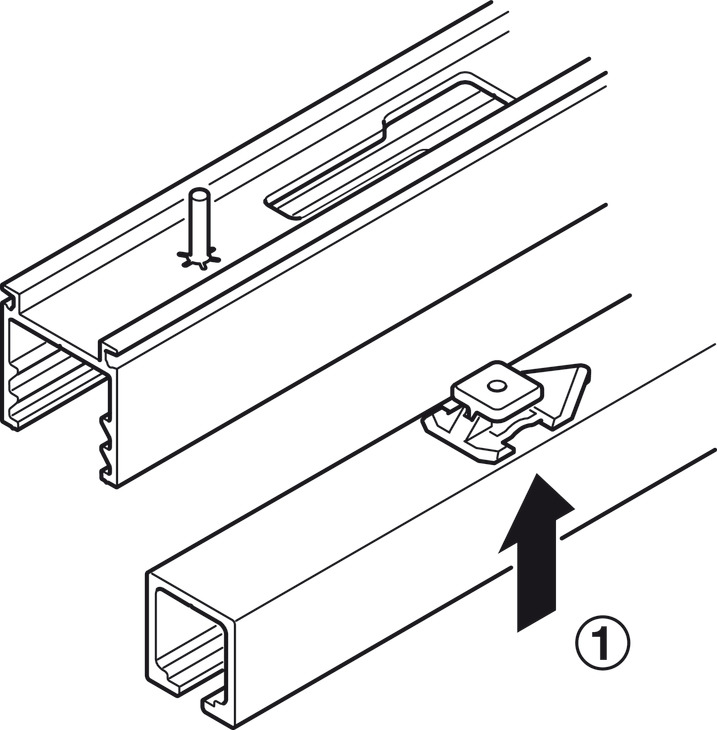 ①