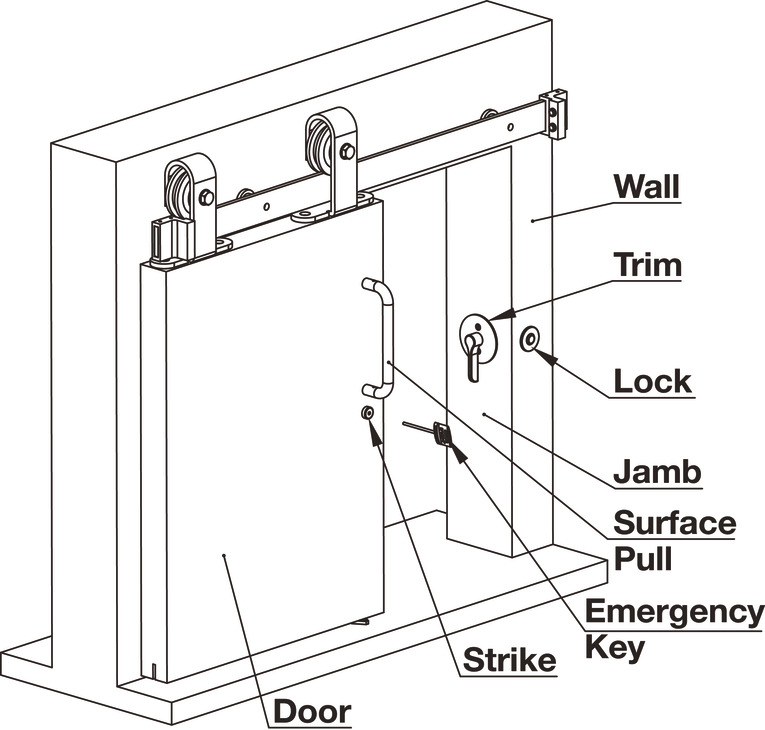 Wall

Trim

Lock

Jamb

Surface Pull

Emergency Key

Strike

Door