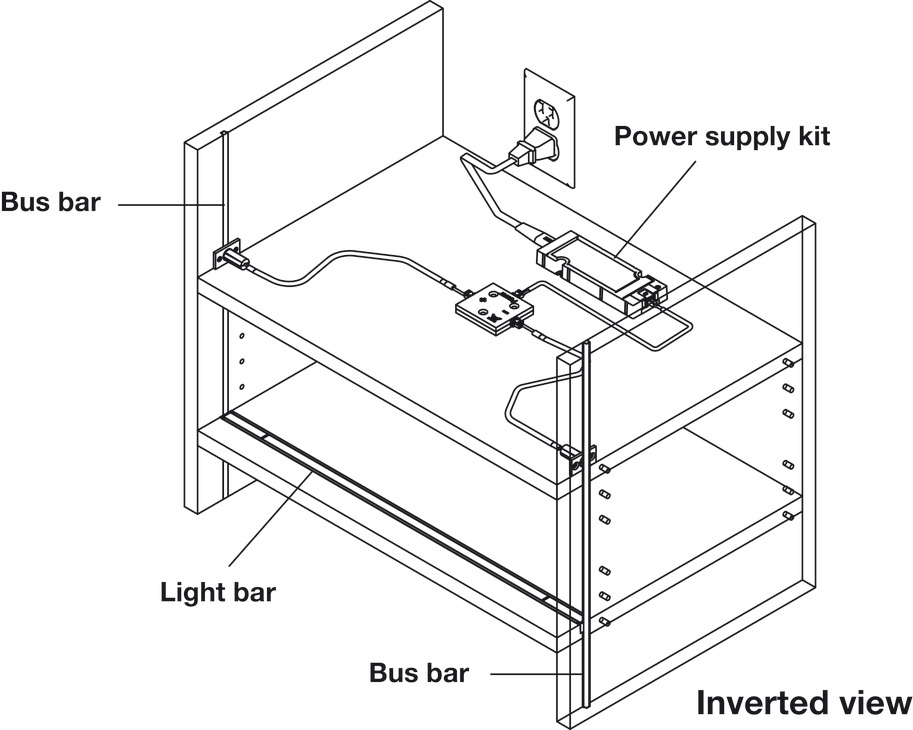 Power supply kit

Bus bar

Light bar

Bus bar

Inverted view