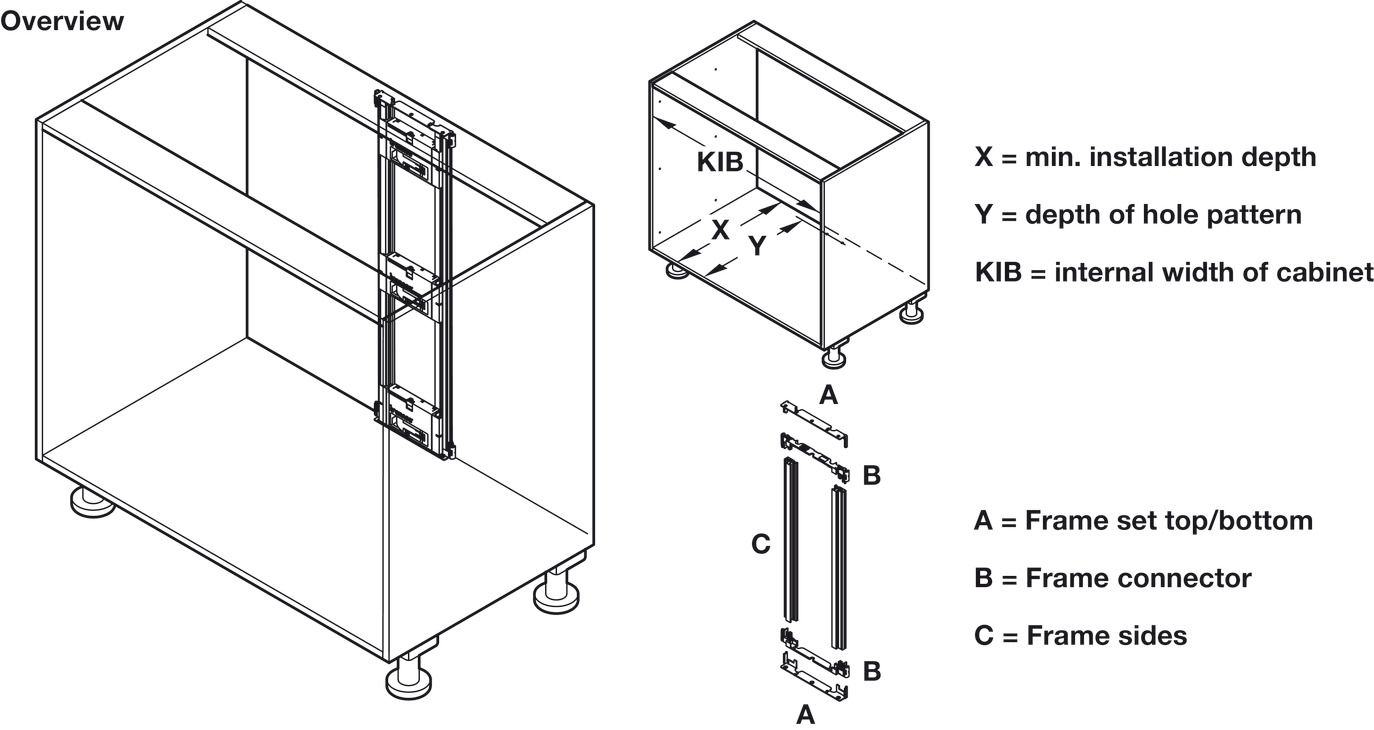 Overview

KIB

X

Y

X = min. installation depth

Y = depth of hole pattern

KIB = internal width of cabinet

A

B

C

B

A

A = Frame set top/bottom

B = Frame connector

C = Frame sides