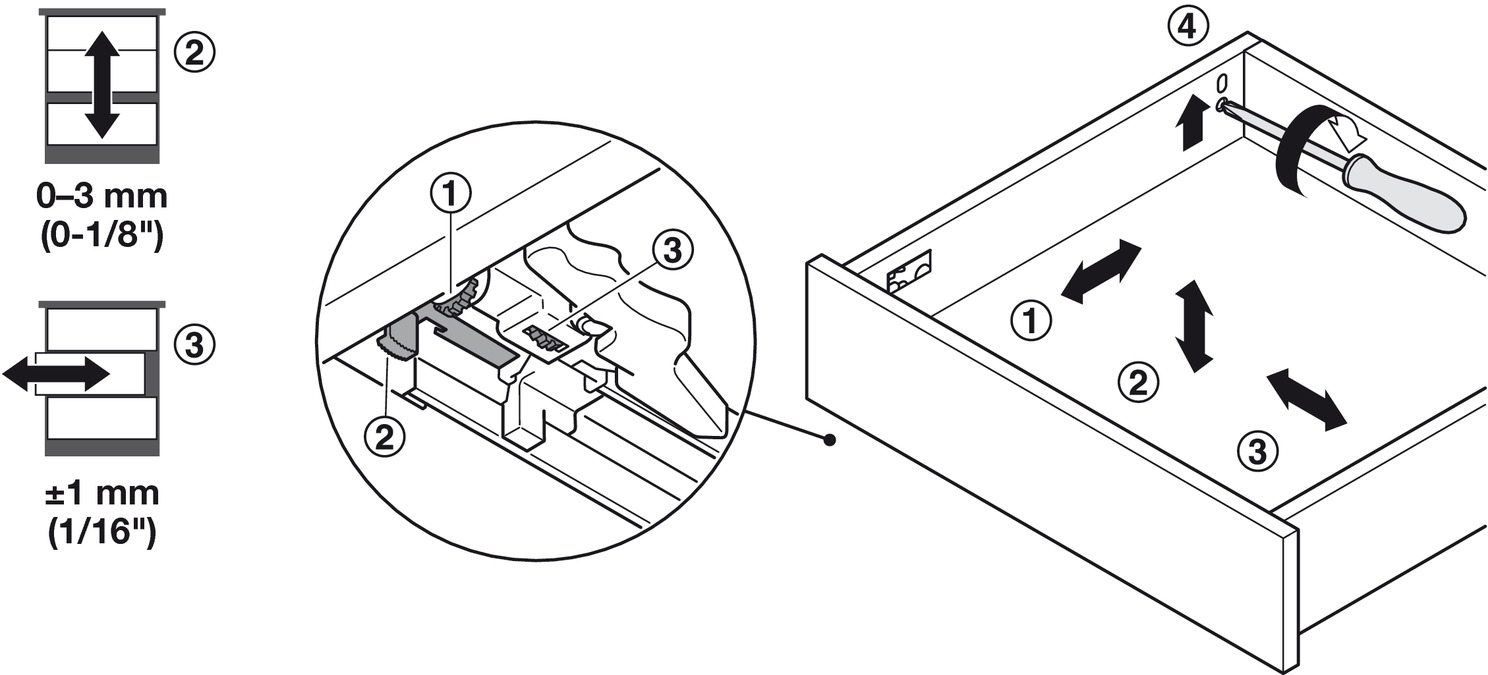 ②

0–3 mm
(0-1/8")

③

±1 mm
(1/16")

①

③

②

④

①

②

③