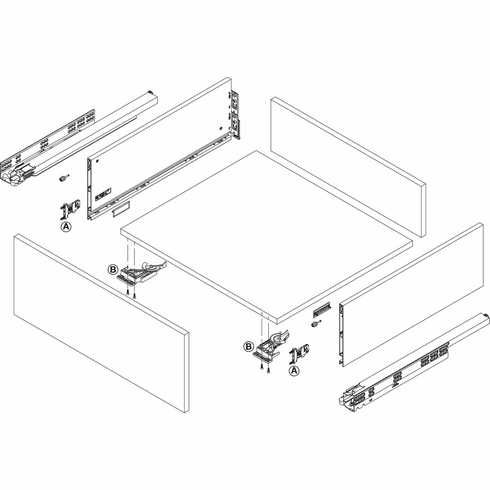 A
B
B
A