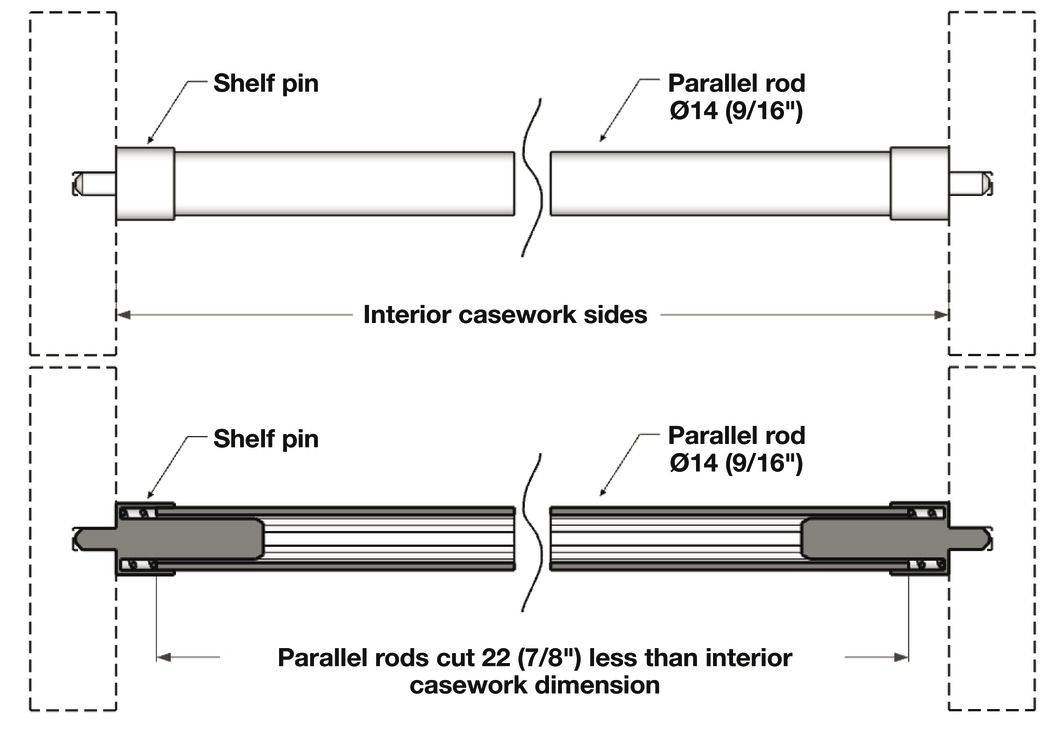 Shelf pin

Parallel rod
Ø14 (9/16")

Interior casework sides

Shelf pin

Parallel rod
Ø14 (9/16")

Parallel rods cut 22 (7/8") less than interior casework dimension