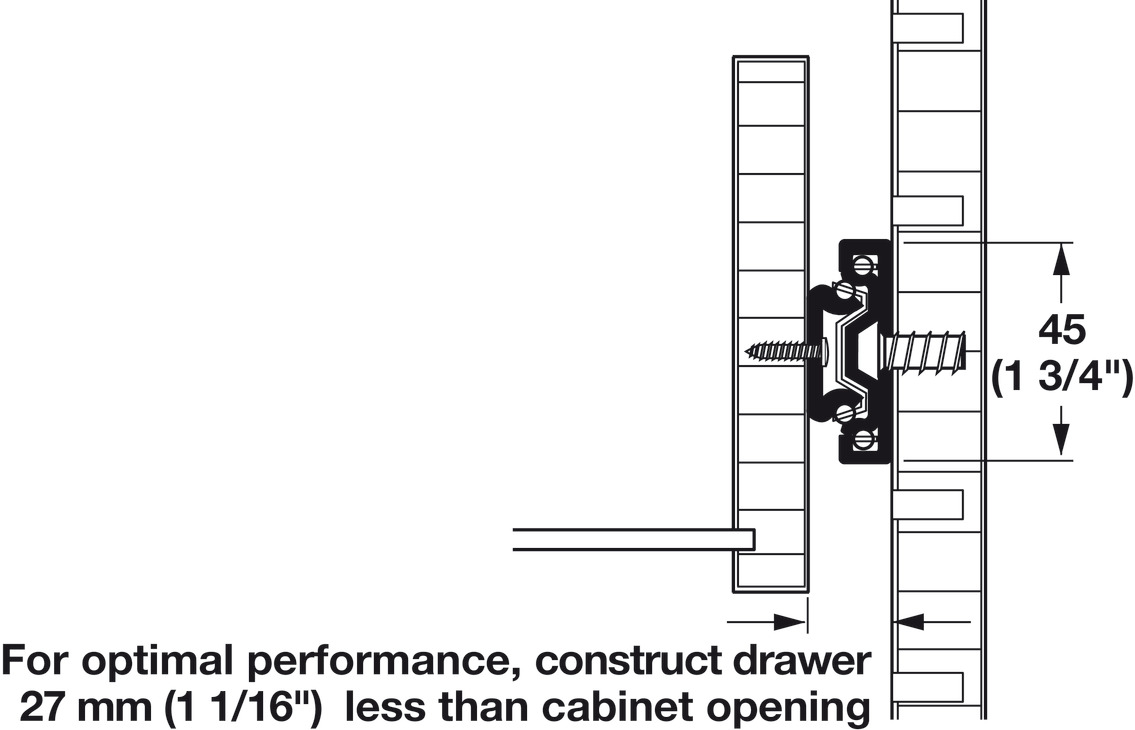 45
(1 3/4")

For optimal performance, construct drawer 27 mm (1 1/16") less than cabinet opening