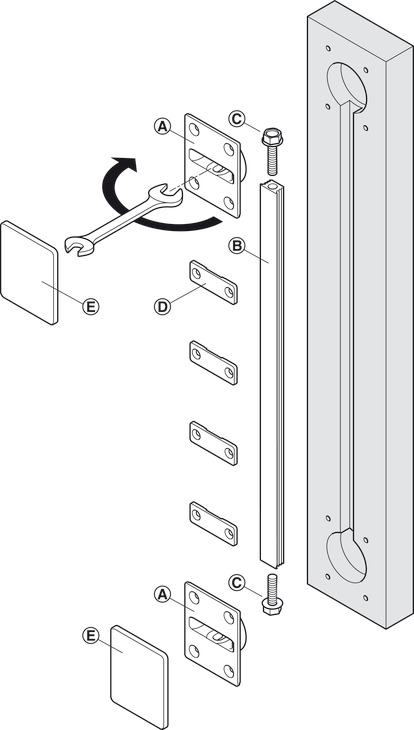 A
C
B
E
D
C
A
E