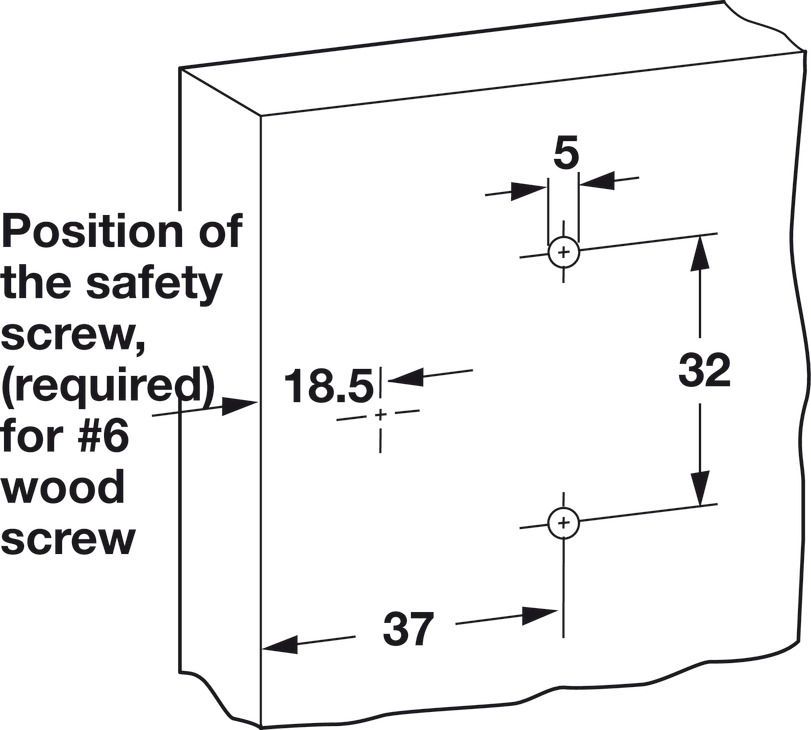 Position of the safety screw, (required) for #6 wood screw

5

18.5

32

37