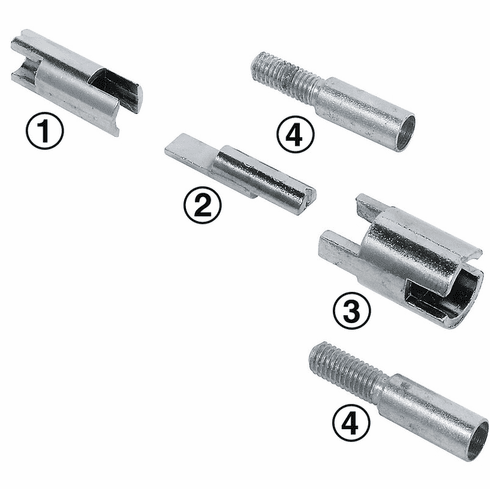 ①
④
②
③
④