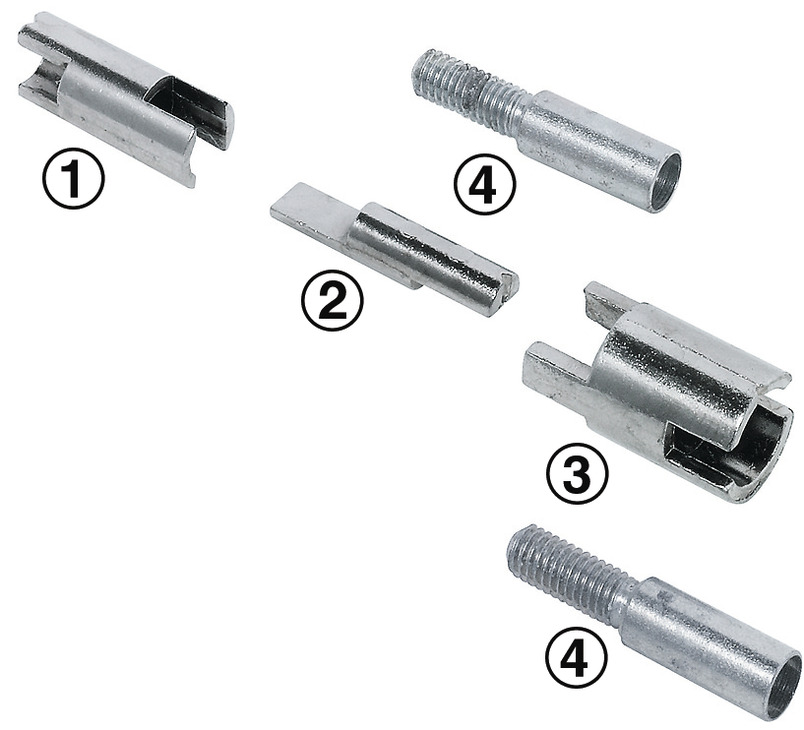 1

4

2

3

4