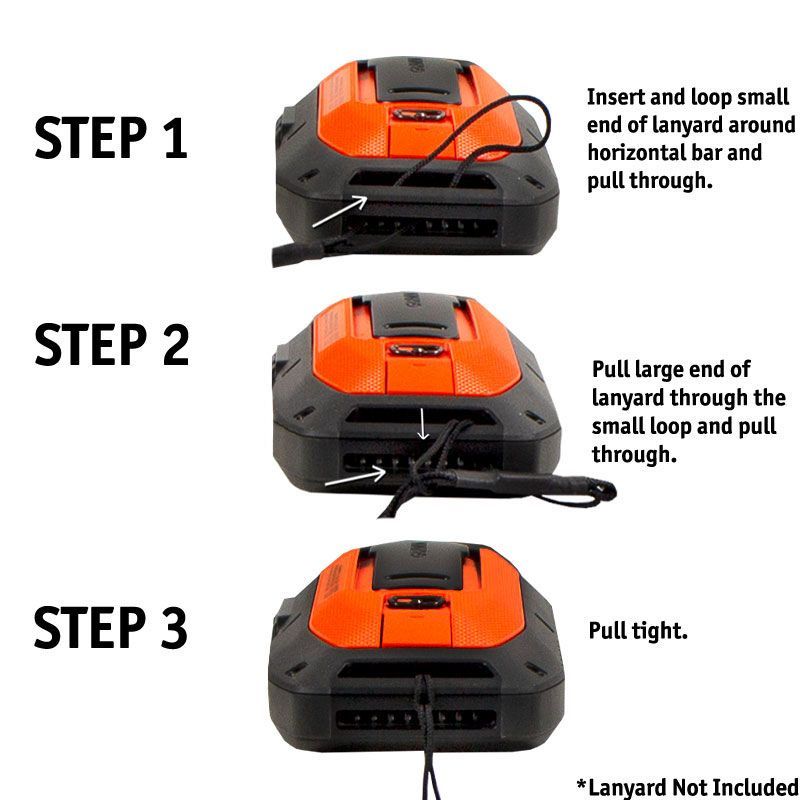 STEP 1

Insert and loop small end of lanyard around horizontal bar and pull through.

STEP 2

Pull large end of lanyard through the small loop and pull through.

STEP 3

Pull tight.

*Lanyard Not Included