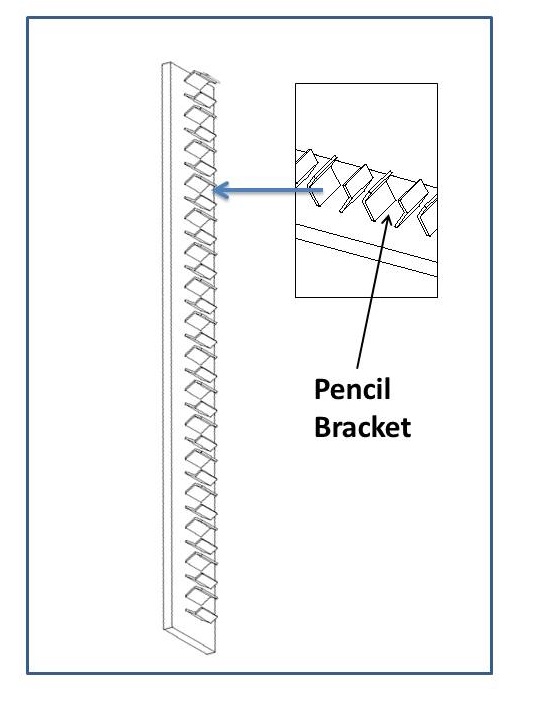 Pencil
Bracket