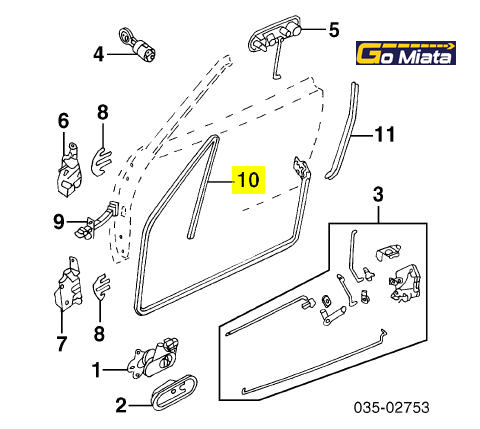 4

5

Go Miata

6

8

11

10

3

9

7

8

1

2

035-02753