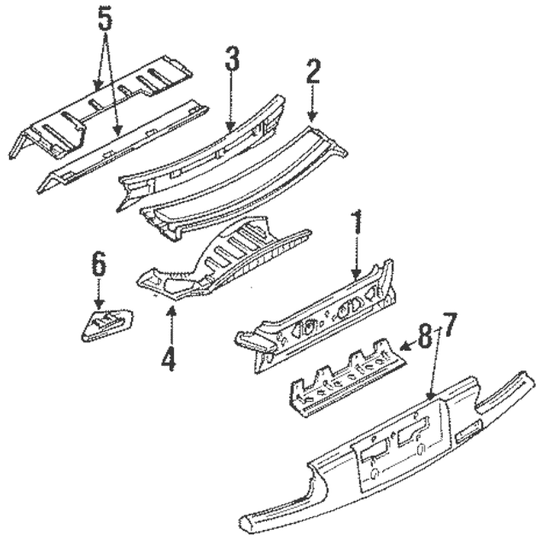 5
3
2
1
6
4
8
7