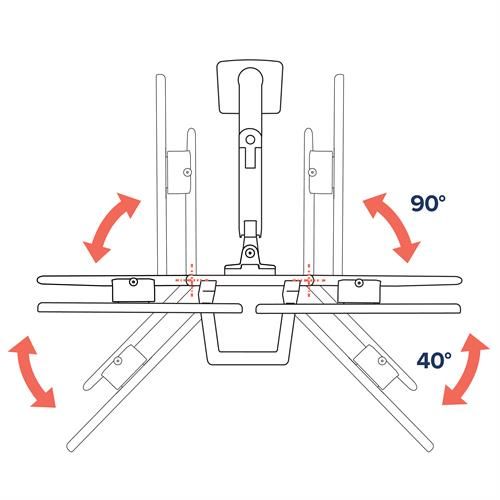 90°

40°