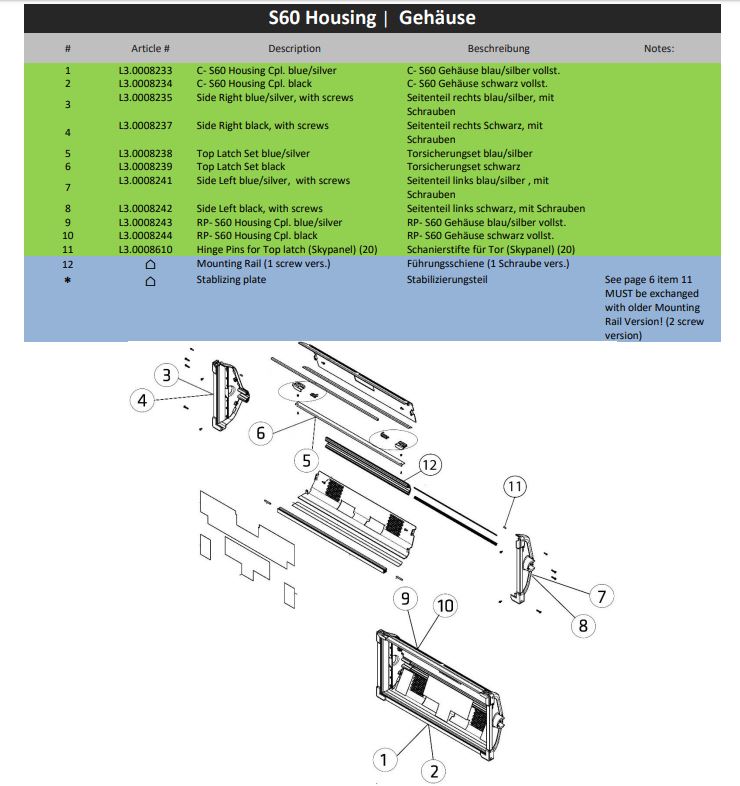 S60 Housing | Gehäuse

| # | Article # | Description | Beschreibung | Notes: |
|---|---|---|---|---|
| 1 | L3.0008233 | C- S60 Housing Cpl. blue/silver | C- S60 Gehäuse blau/silber vollst. | |
| 2 | L3.0008234 | C- S60 Housing Cpl. black | C- S60 Gehäuse schwarz vollst. | |
| 3 | L3.0008235 | Side Right blue/silver, with screws | Seitenteil rechts blau/silber, mit Schrauben | |
| 4 | L3.0008237 | Side Right black, with screws | Seitenteil rechts Schwarz, mit Schrauben | |
| 5 | L3.0008238 | Top Latch Set blue/silver | Torsicherungset blau/silber | |
| 6 | L3.0008239 | Top Latch Set black | Torsicherungset schwarz | |
| 7 | L3.0008241 | Side Left blue/silver, with screws | Seitenteil links blau/silber , mit Schrauben | |
| 8 | L3.0008242 | Side Left black, with screws | Seitenteil links schwarz, mit Schrauben | |
| 9 | L3.0008243 | RP- S60 Housing Cpl. blue/silver | RP- S60 Gehäuse blau/silber vollst. | |
| 10 | L3.0008244 | RP- S60 Housing Cpl. black | RP- S60 Gehäuse schwarz vollst. | |
| 11 | L3.0008610 | Hinge Pins for Top latch (Skypanel) (20) | Schanierstifte für Tor (Skypanel) (20) | |
| 12 | ⌂ | Mounting Rail (1 screw vers.) | Führungsschiene (1 Schraube vers.) | |
| * | ⌂ | Stablizing plate | Stabilizierungsteil | See page 6 item 11 MUST be exchanged with older Mounting Rail Version! (2 screw version) |

3
4
6
5
12
11
7
8
9
10
1
2