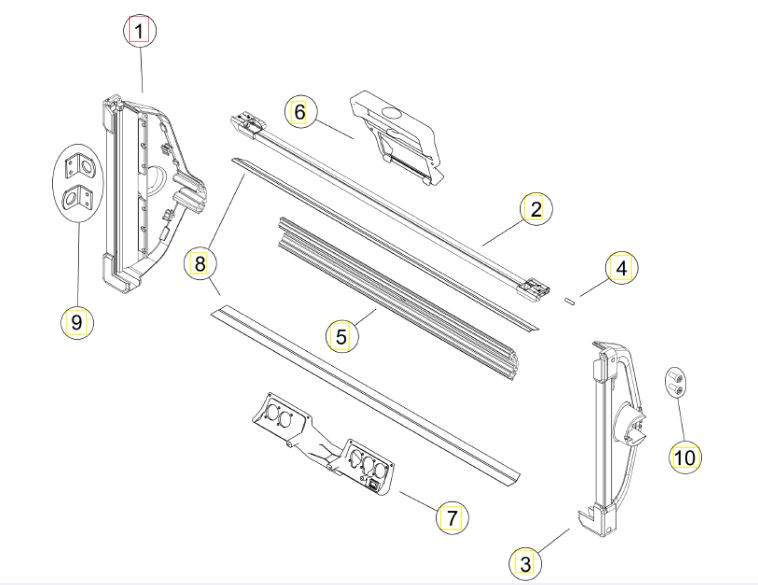 1
6
2
4
8
9
5
10
7
3