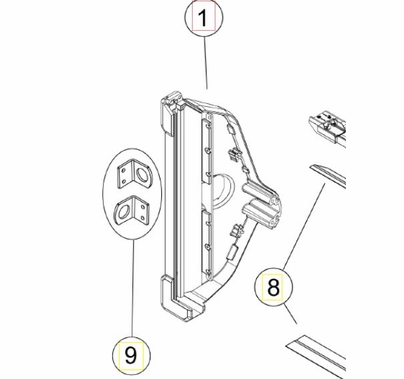 1
8
9