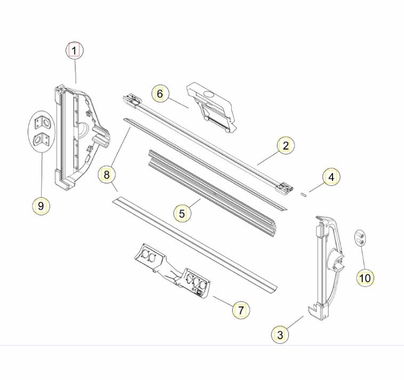 1
6
2
4
8
9
5
10
7
3