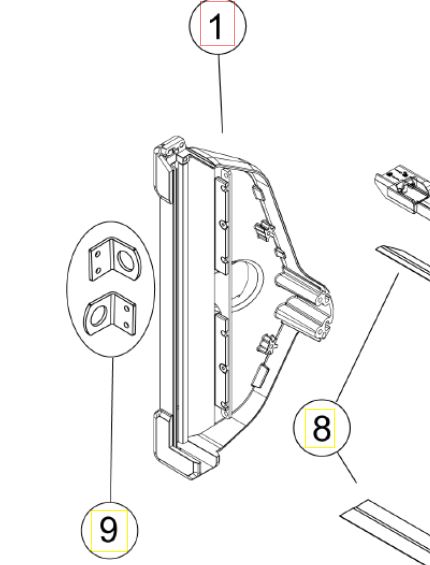 1

9

8