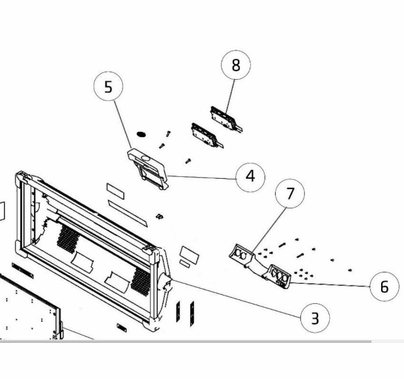 8
5
4
7
6
3