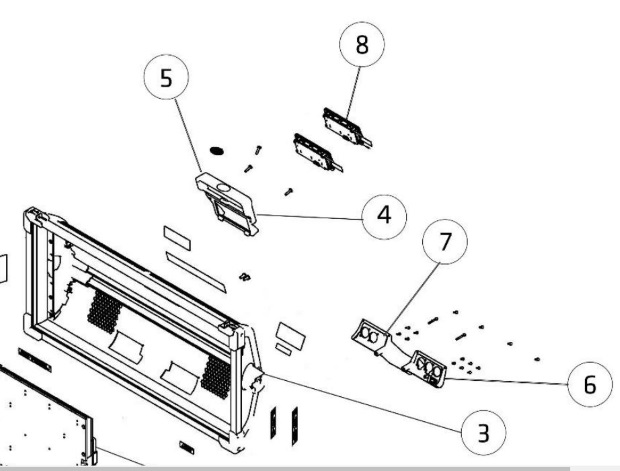 8
5
4
7
6
3