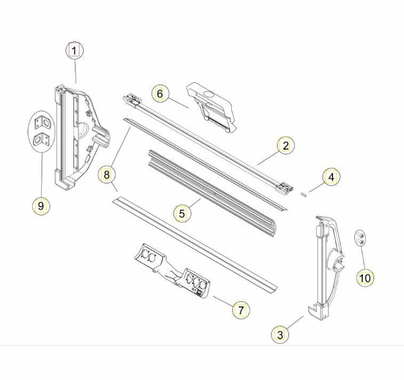 1
6
2
4
8
9
5
10
7
3