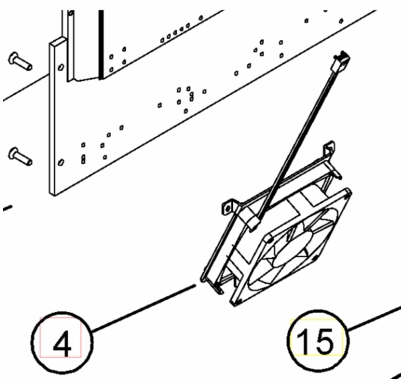 4

15