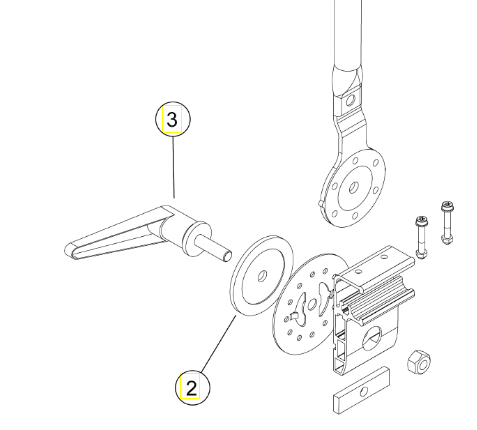 3

2