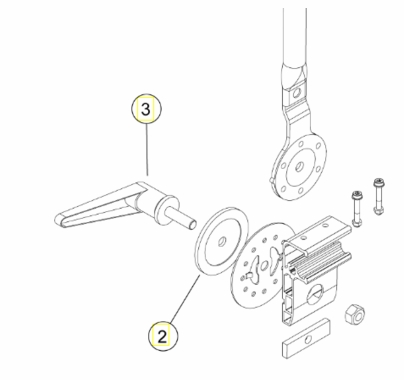 3

2